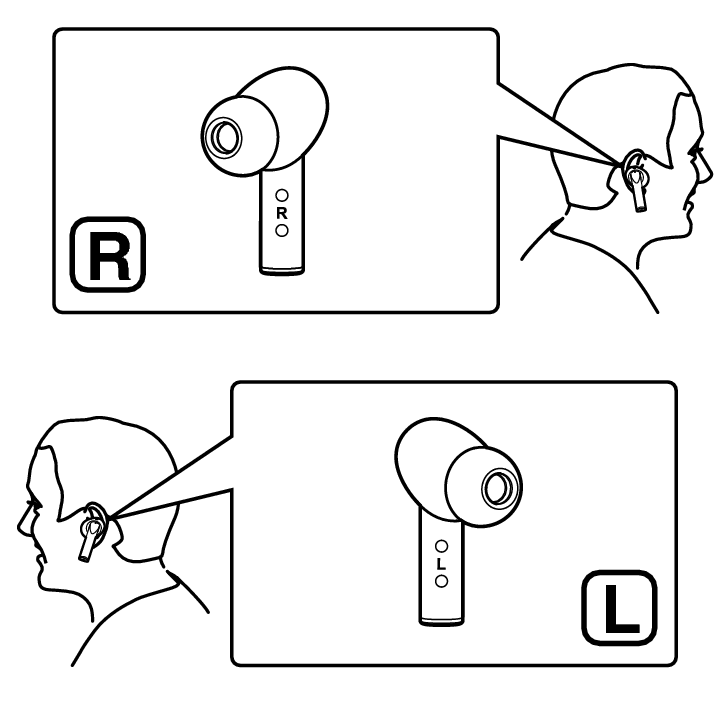 R
R
L
L